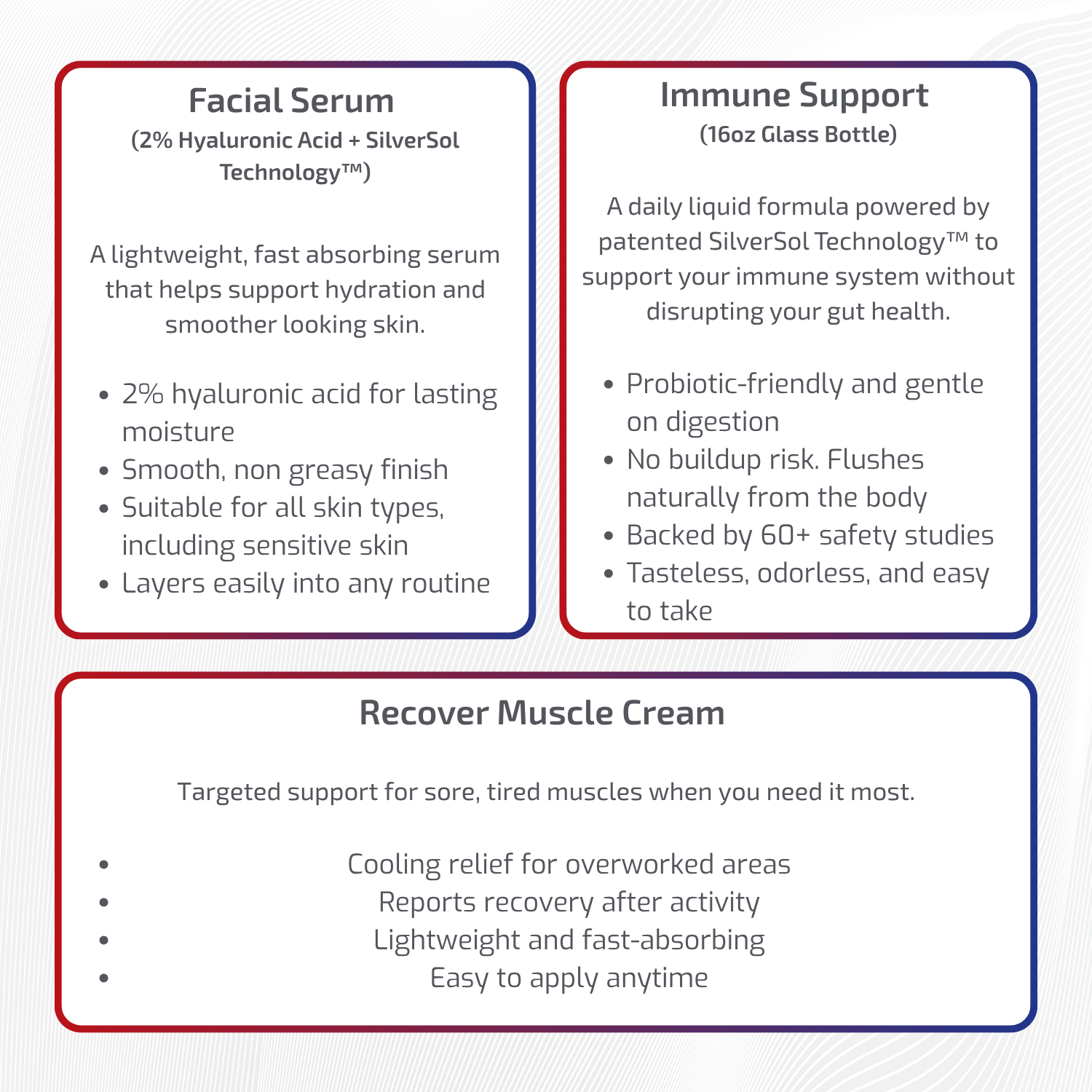 Facial Serum
(2% Hyaluronic Acid + SilverSol Technology™)

A lightweight, fast absorbing serum that helps support hydration and smoother looking skin.

• 2% hyaluronic acid for lasting moisture
• Smooth, non greasy finish
• Suitable for all skin types, including sensitive skin
• Layers easily into any routine

Immune Support
(16oz Glass Bottle)

A daily liquid formula powered by patented SilverSol Technology™ to support your immune system without disrupting your gut health.

• Probiotic-friendly and gentle on digestion
• No buildup risk. Flushes naturally from the body
• Backed by 60+ safety studies
• Tasteless, odorless, and easy to take

Recover Muscle Cream

Targeted support for sore, tired muscles when you need it most.

• Cooling relief for overworked areas
• Reports recovery after activity
• Lightweight and fast-absorbing
• Easy to apply anytime